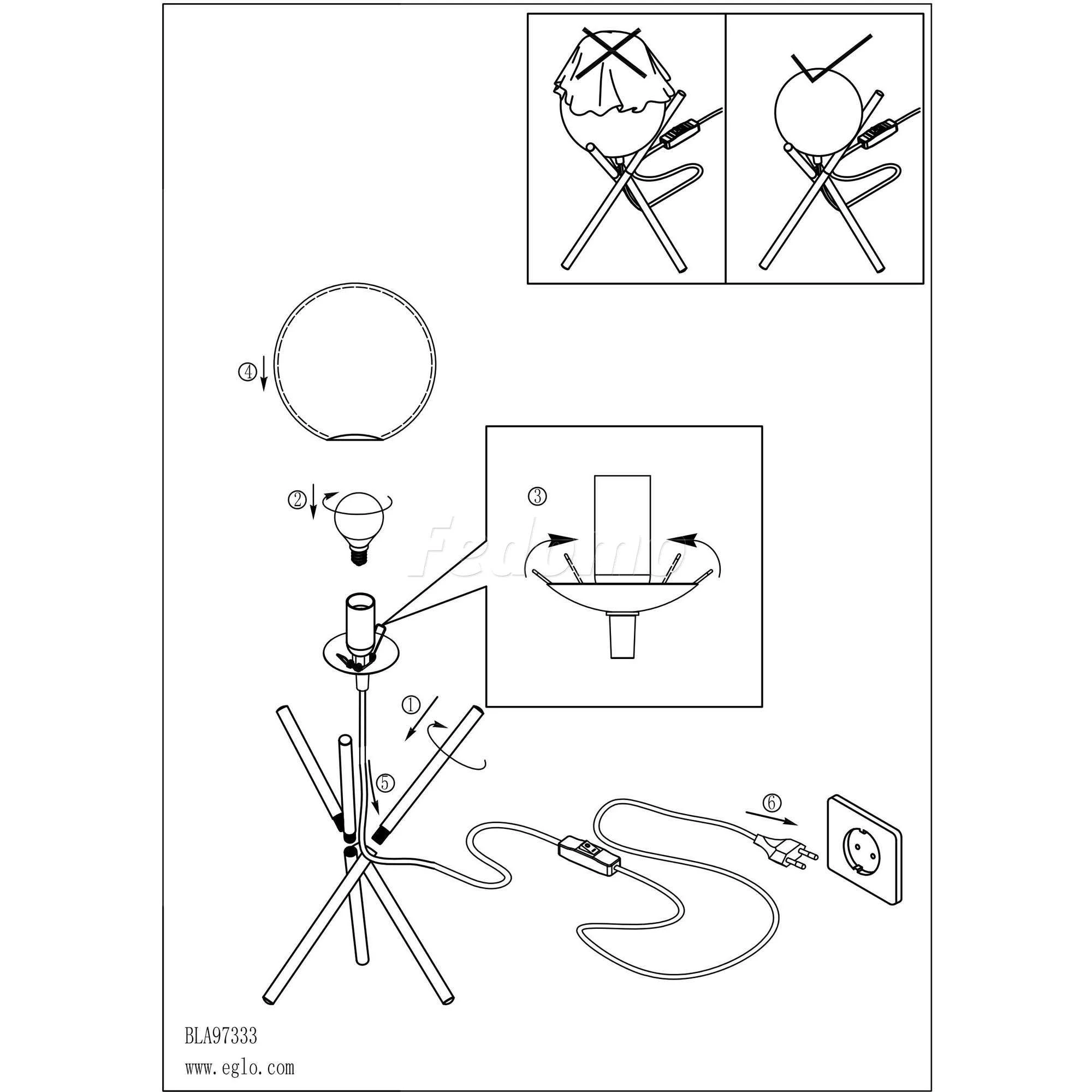 ④

②

③

Fedomo

①

⑤

⑥

BLA97333

www.eglo.com