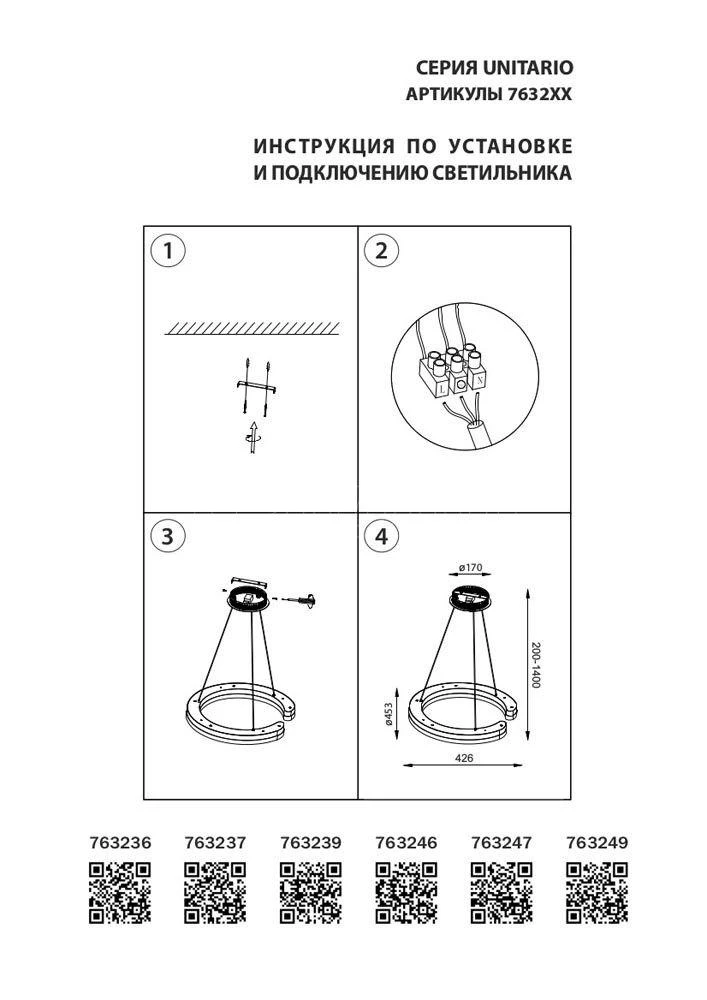 СЕРИЯ UNITARIO
АРТИКУЛЫ 7632XX

ИНСТРУКЦИЯ ПО УСТАНОВКЕ
И ПОДКЛЮЧЕНИЮ СВЕТИЛЬНИКА

1

2

L N

3

4

ø170

200-1400

ø453

426

763236 763237 763239 763246 763247 763249