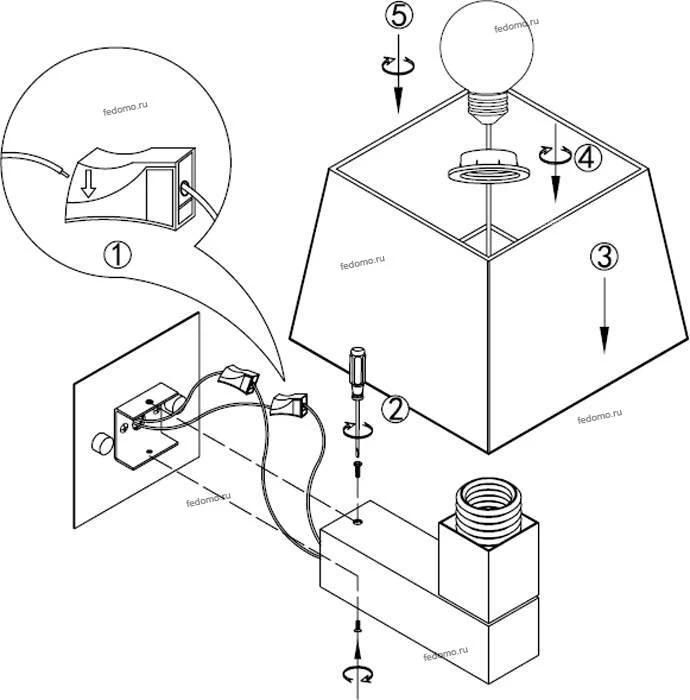 ⑤
fedomo.ru
fedomo.ru
④
①
fedomo.ru
③
②
fedomo.ru
fedomo.ru
fedomo.ru