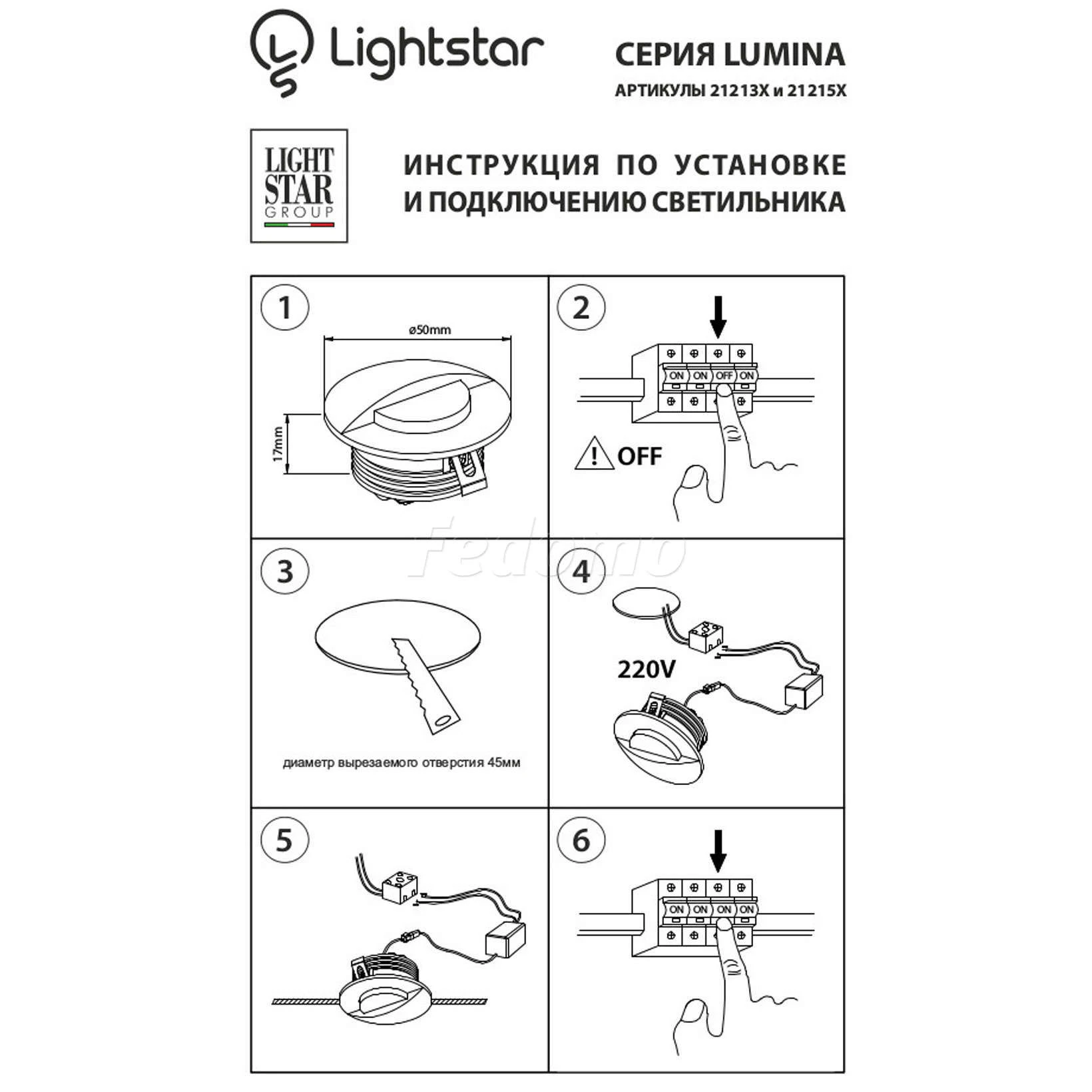 Lightstar

СЕРИЯ LUMINA
АРТИКУЛЫ 21213X и 21215X

LIGHT STAR GROUP

ИНСТРУКЦИЯ ПО УСТАНОВКЕ И ПОДКЛЮЧЕНИЮ СВЕТИЛЬНИКА

1
ø50mm
17mm

2
ON ON OFF ON
OFF

Fedomo

3
диаметр вырезаемого отверстия 45мм

4
220V

5

6
ON ON ON ON