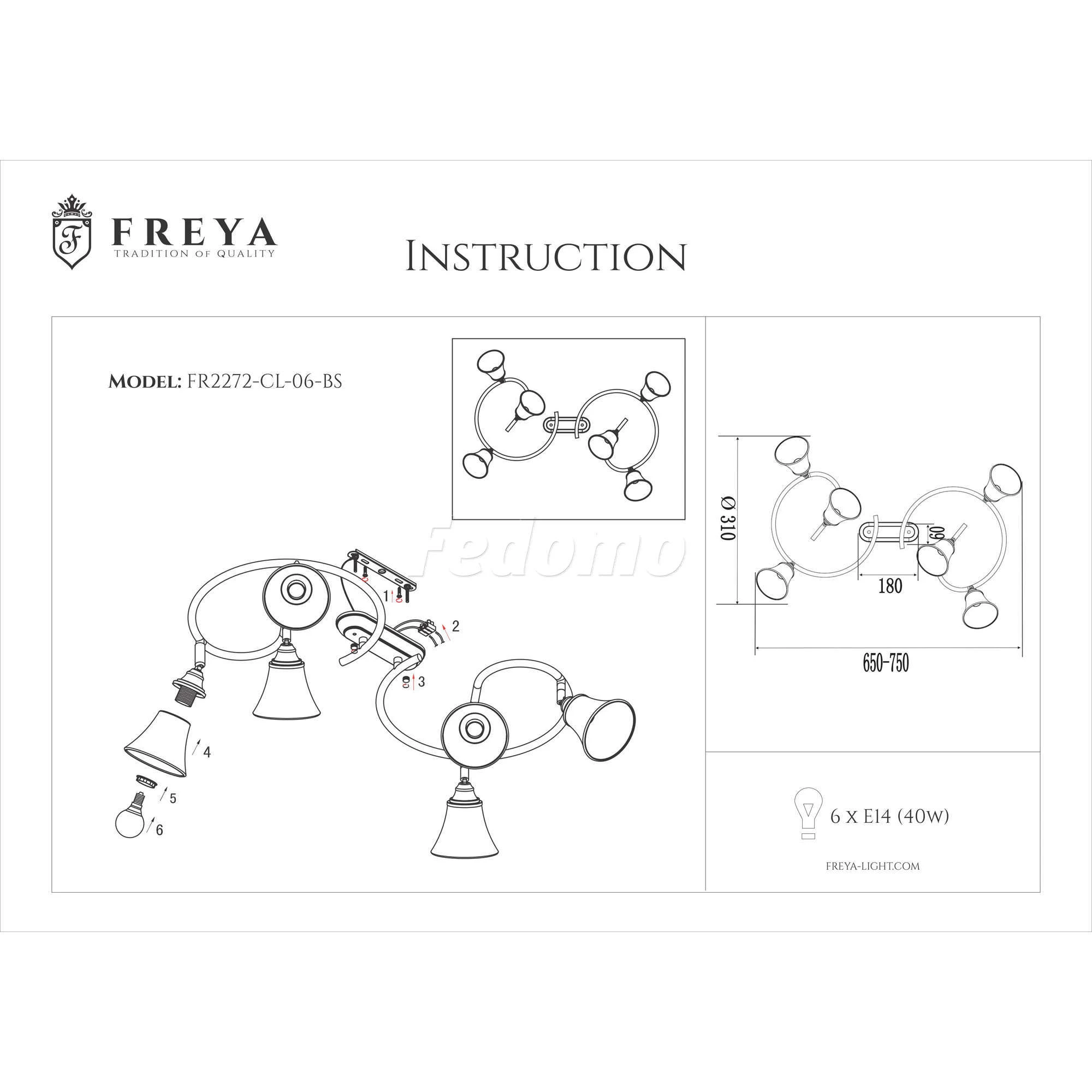 F FREYA
TRADITION OF QUALITY

INSTRUCTION

MODEL: FR2272-CL-06-BS

Fedomo

1
2
3
4
5
6

Ø 310
60
180
650-750

6 x E14 (40W)

FREYA-LIGHT.COM