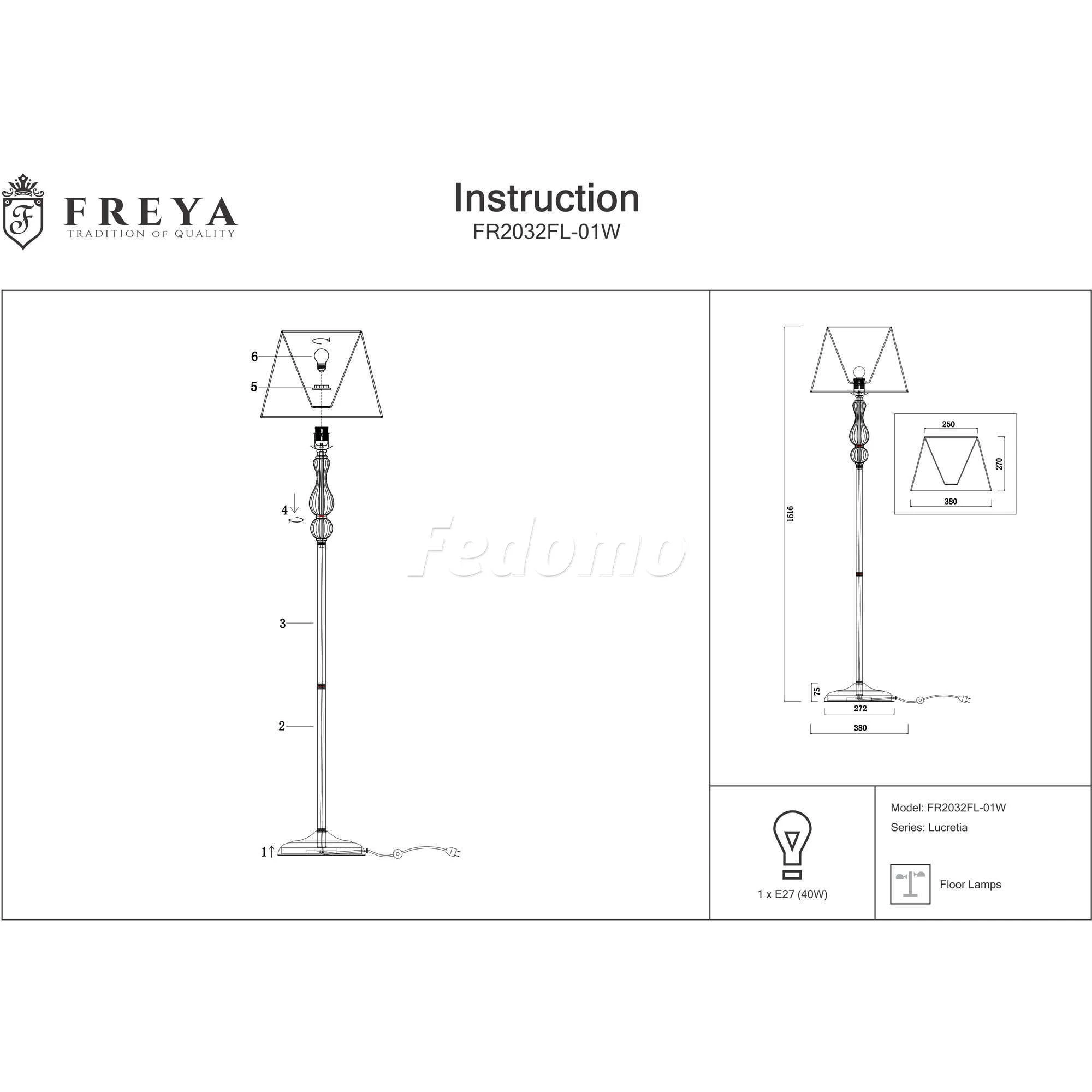 F FREYA
TRADITION OF QUALITY

Instruction
FR2032FL-01W

6
5
4
3
2
1

Fedomo

1516
250
270
380
75
272
380

1 x E27 (40W)

Model: FR2032FL-01W
Series: Lucretia

Floor Lamps