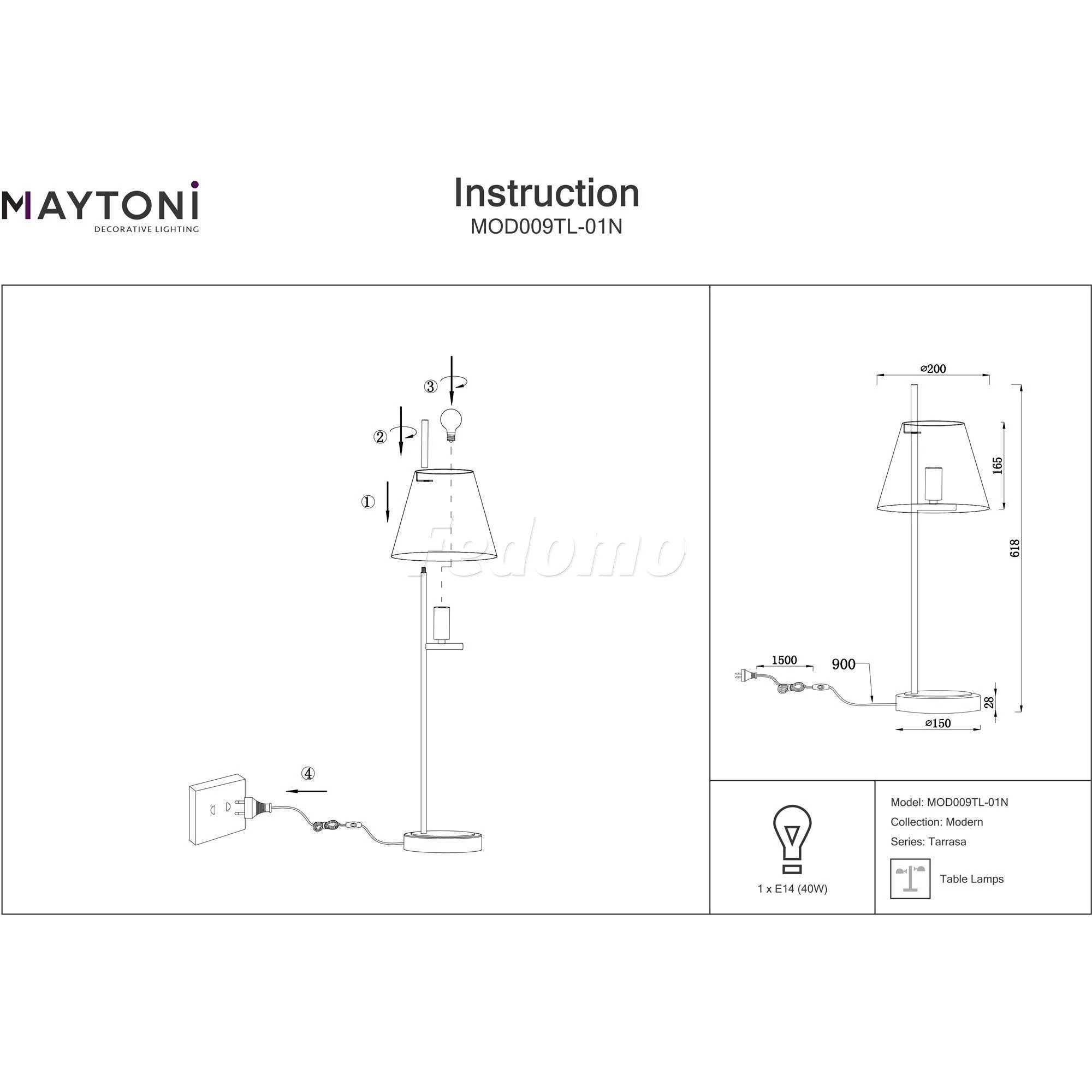 MAYTONI
DECORATIVE LIGHTING

Instruction
MOD009TL-01N

③

②

①

fedomo

④

⌀200

165

618

1500

900

28

⌀150

1 x E14 (40W)

Model: MOD009TL-01N
Collection: Modern
Series: Tarrasa

Table Lamps