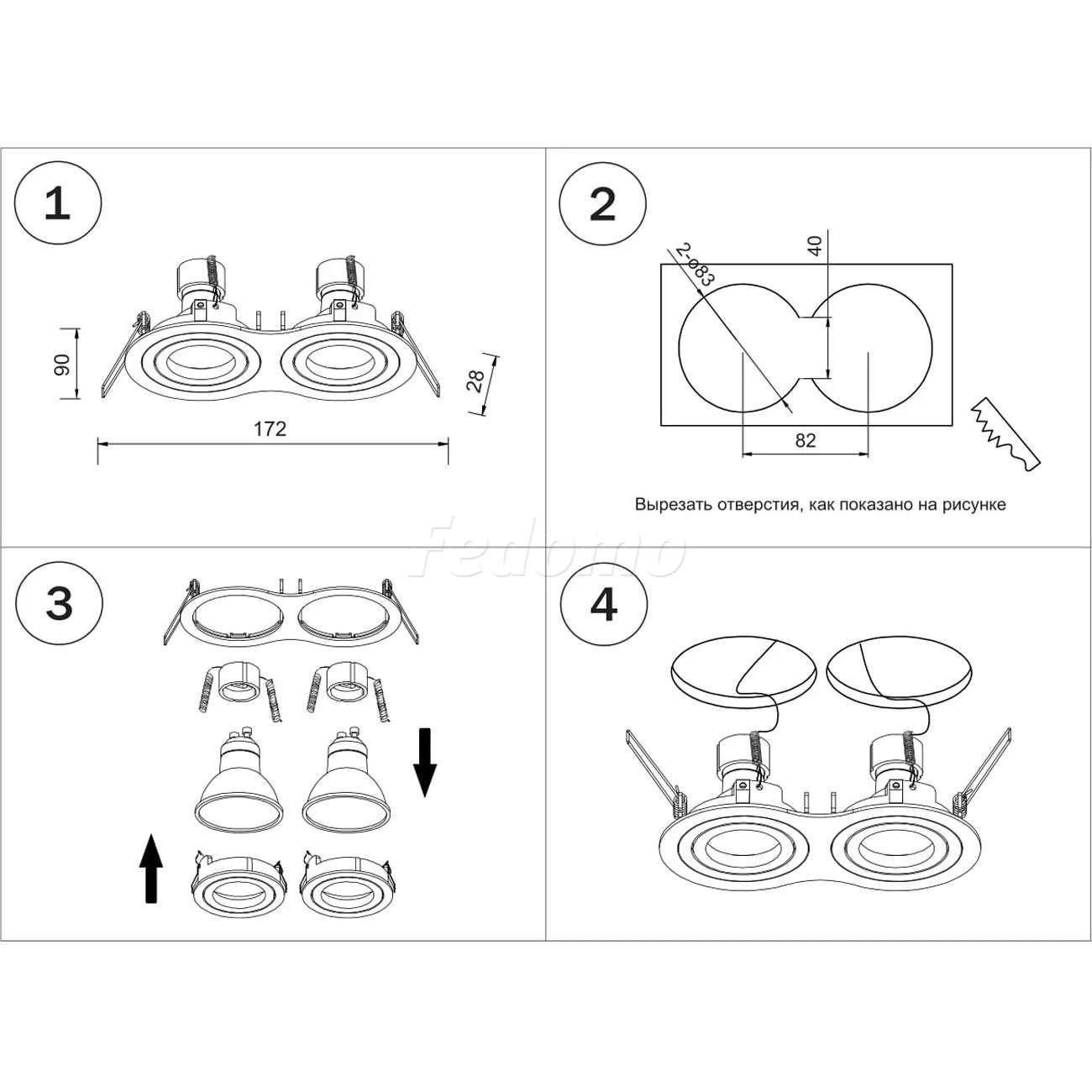 1

90

28

172

2

2-ø83

40

82

Вырезать отверстия, как показано на рисунке

Fedomo

3

4