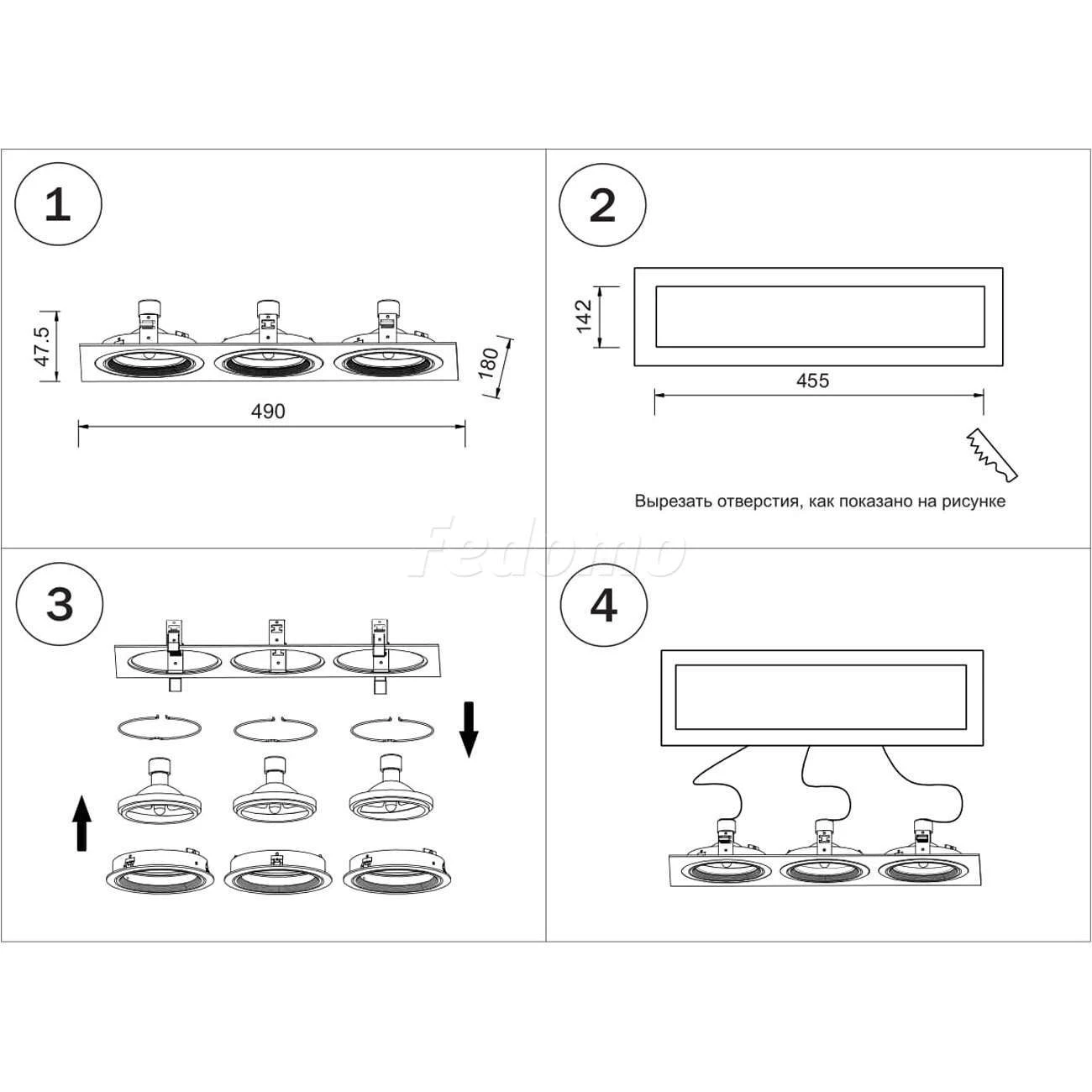 1

47.5

180

490

2

142

455

Вырезать отверстия, как показано на рисунке

Fedomo

3

4