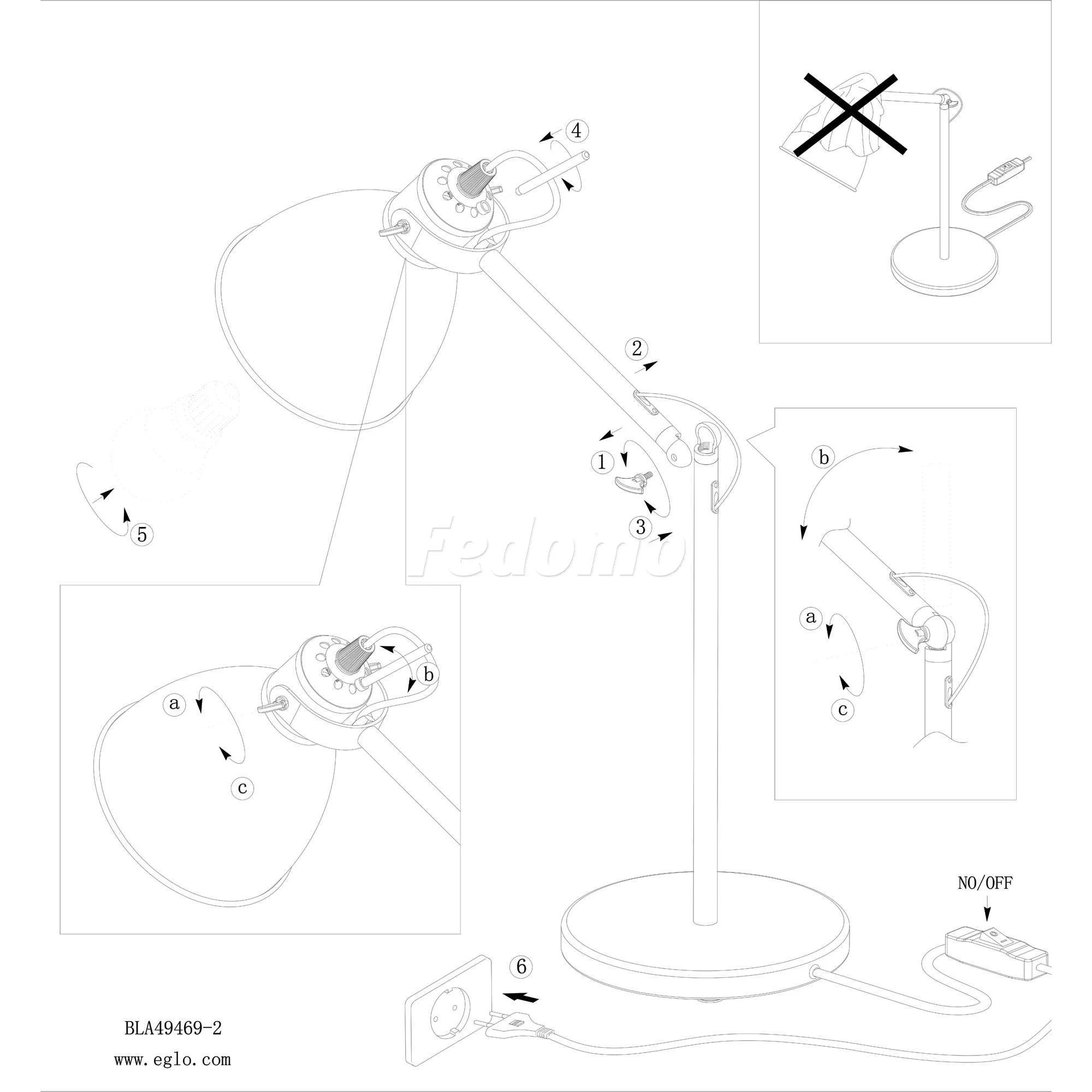 4

2

1

3

5

Fedomo

b

a

c

a

b

c

NO/OFF

6

BLA49469-2

www.eglo.com