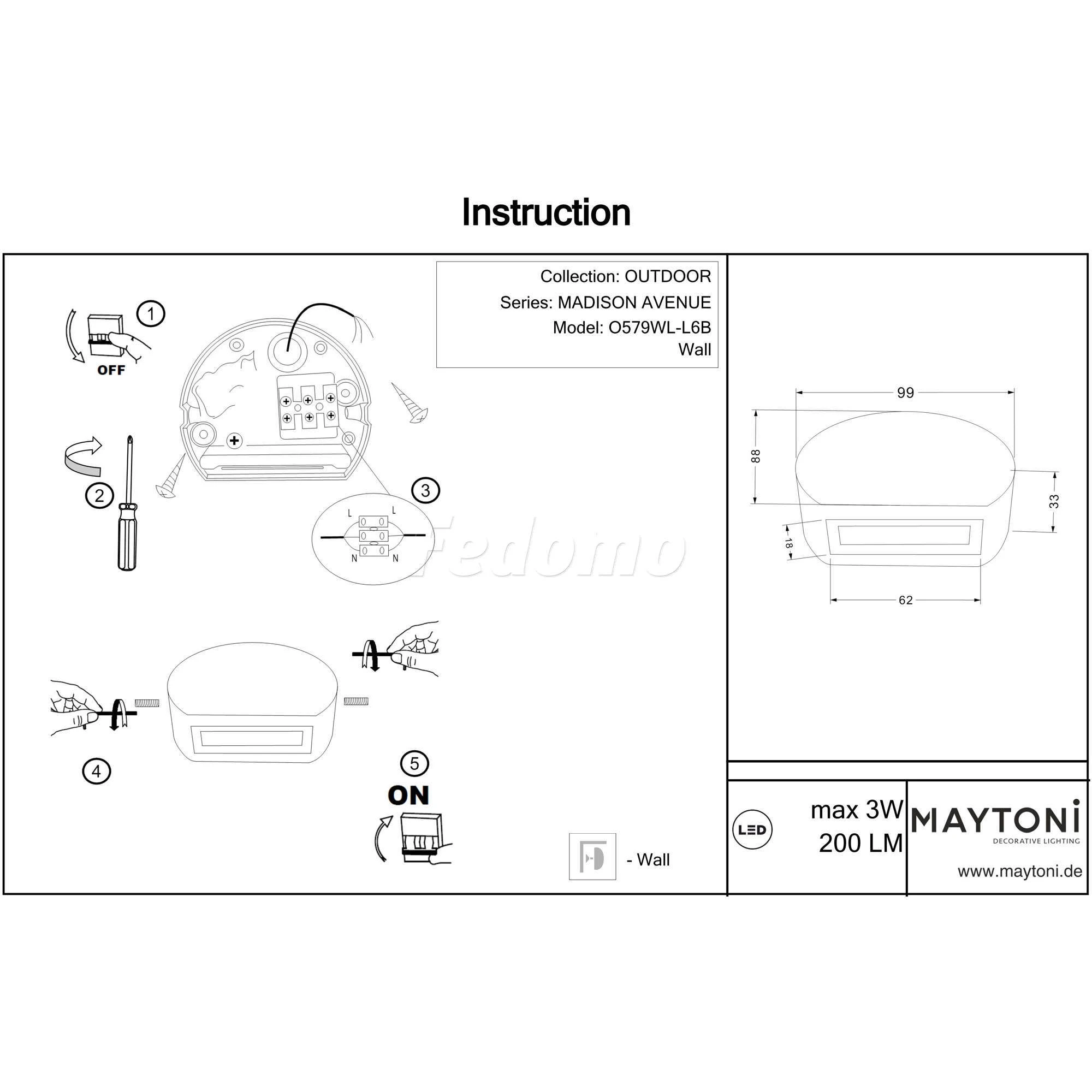 Instruction

Collection: OUTDOOR
Series: MADISON AVENUE
Model: O579WL-L6B
Wall

1
OFF

2

3
L L
N N

Fedomo

4

5
ON

- Wall

99
88
33
18
62

LED
max 3W
200 LM

MAYTONI
DECORATIVE LIGHTING
www.maytoni.de