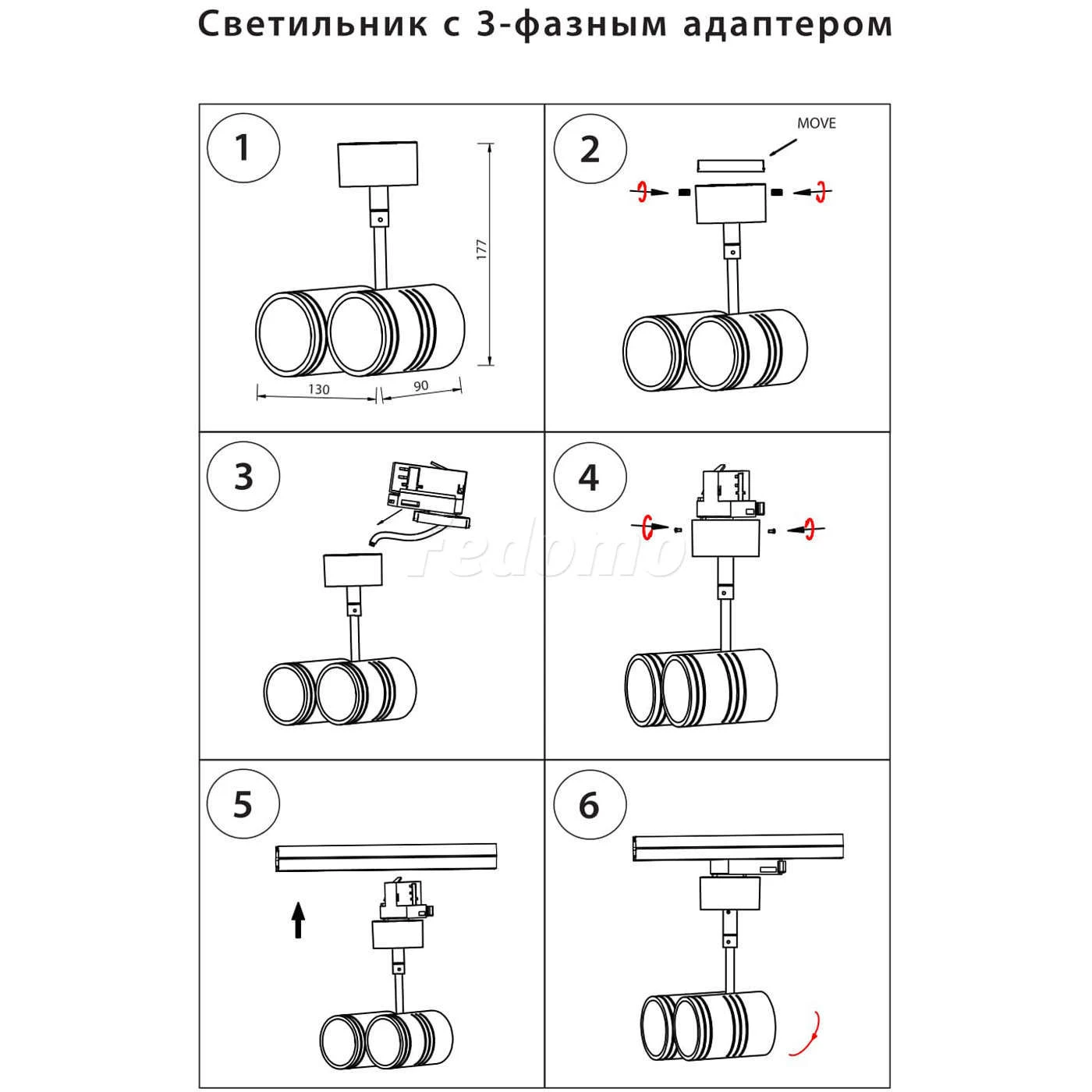 Светильник с 3-фазным адаптером

1

177

130

90

2

MOVE

3

redomo

4

5

6