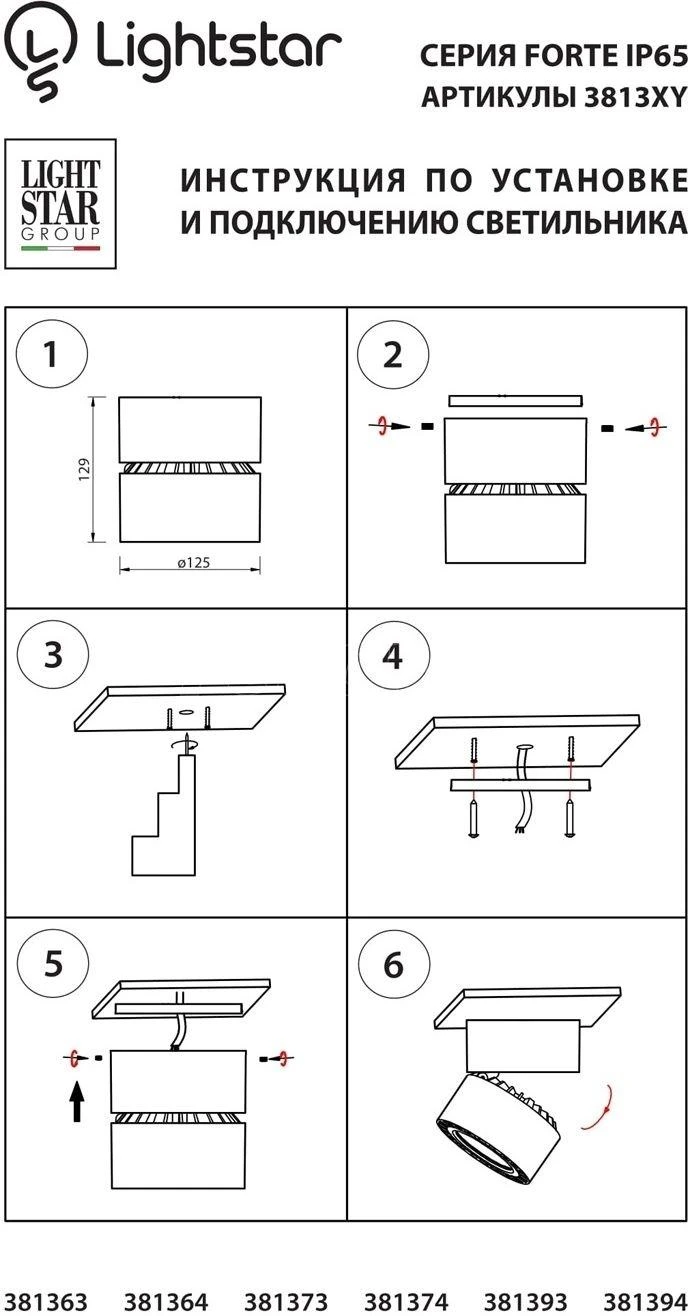 Lightstar

СЕРИЯ FORTE IP65
АРТИКУЛЫ 3813XY

LIGHT STAR GROUP

ИНСТРУКЦИЯ ПО УСТАНОВКЕ
И ПОДКЛЮЧЕНИЮ СВЕТИЛЬНИКА

1

129

ø125

2

3

4

5

6

381363 381364 381373 381374 381393 381394