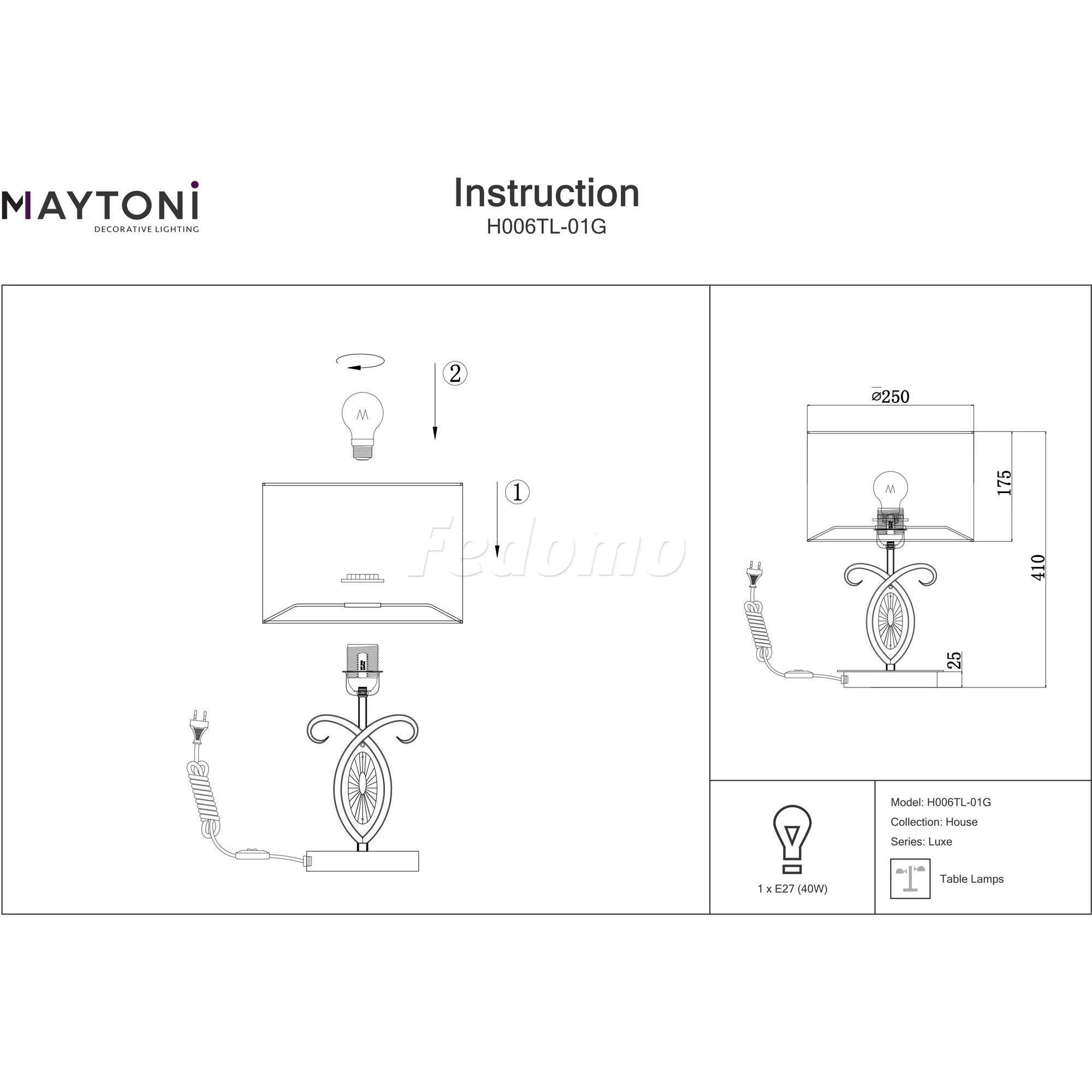 MAYTONI
DECORATIVE LIGHTING

Instruction
H006TL-01G

2

1

Fedomo

⌀250

175

410

25

1 x E27 (40W)

Model: H006TL-01G
Collection: House
Series: Luxe

Table Lamps