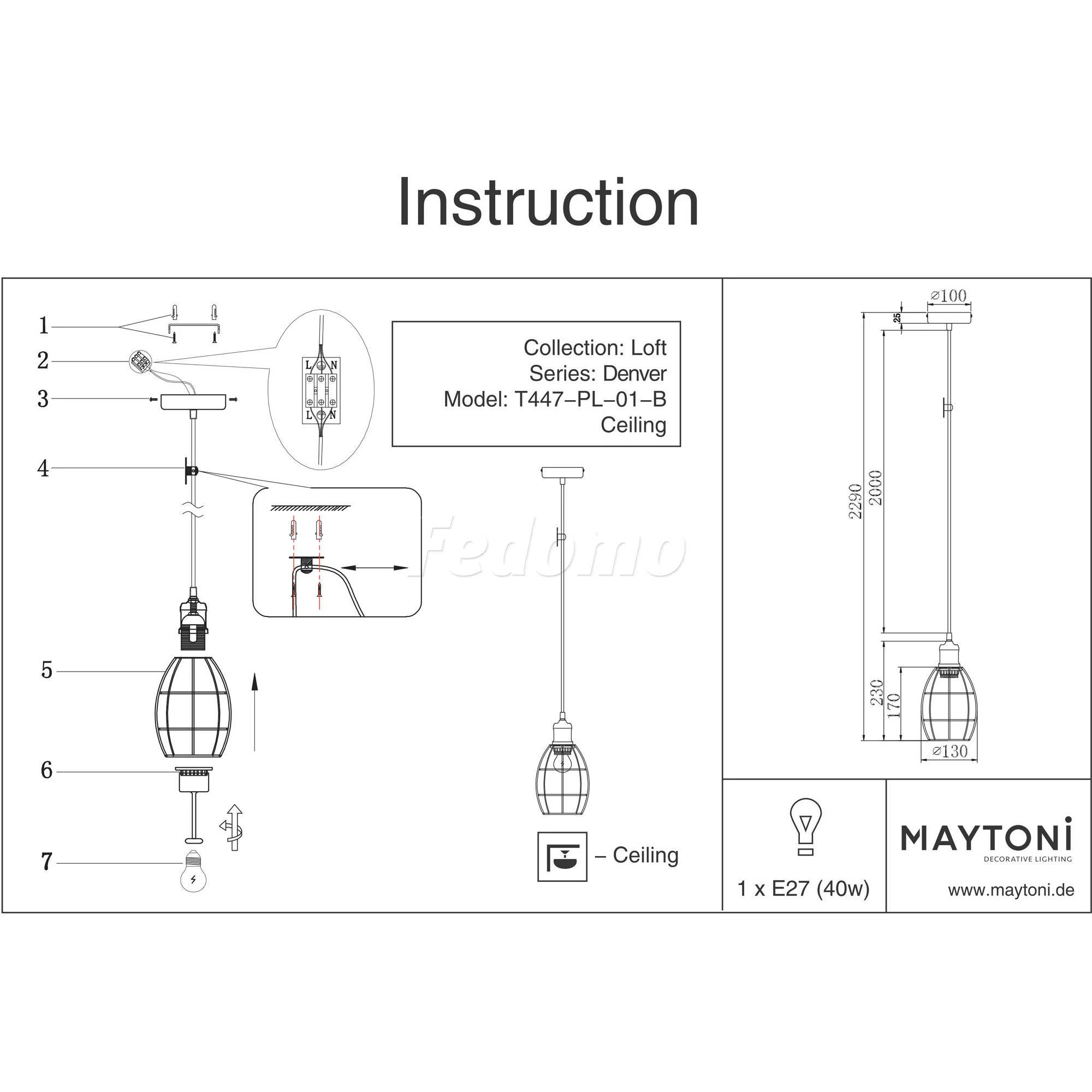 Instruction

1
2
3
4
5
6
7

L N
L N

Collection: Loft
Series: Denver
Model: T447–PL–01–B
Ceiling

Fedomo

– Ceiling

⌀100
25
2290
2000
230
170
⌀130

1 x E27 (40w)

MAYTONI
DECORATIVE LIGHTING
www.maytoni.de