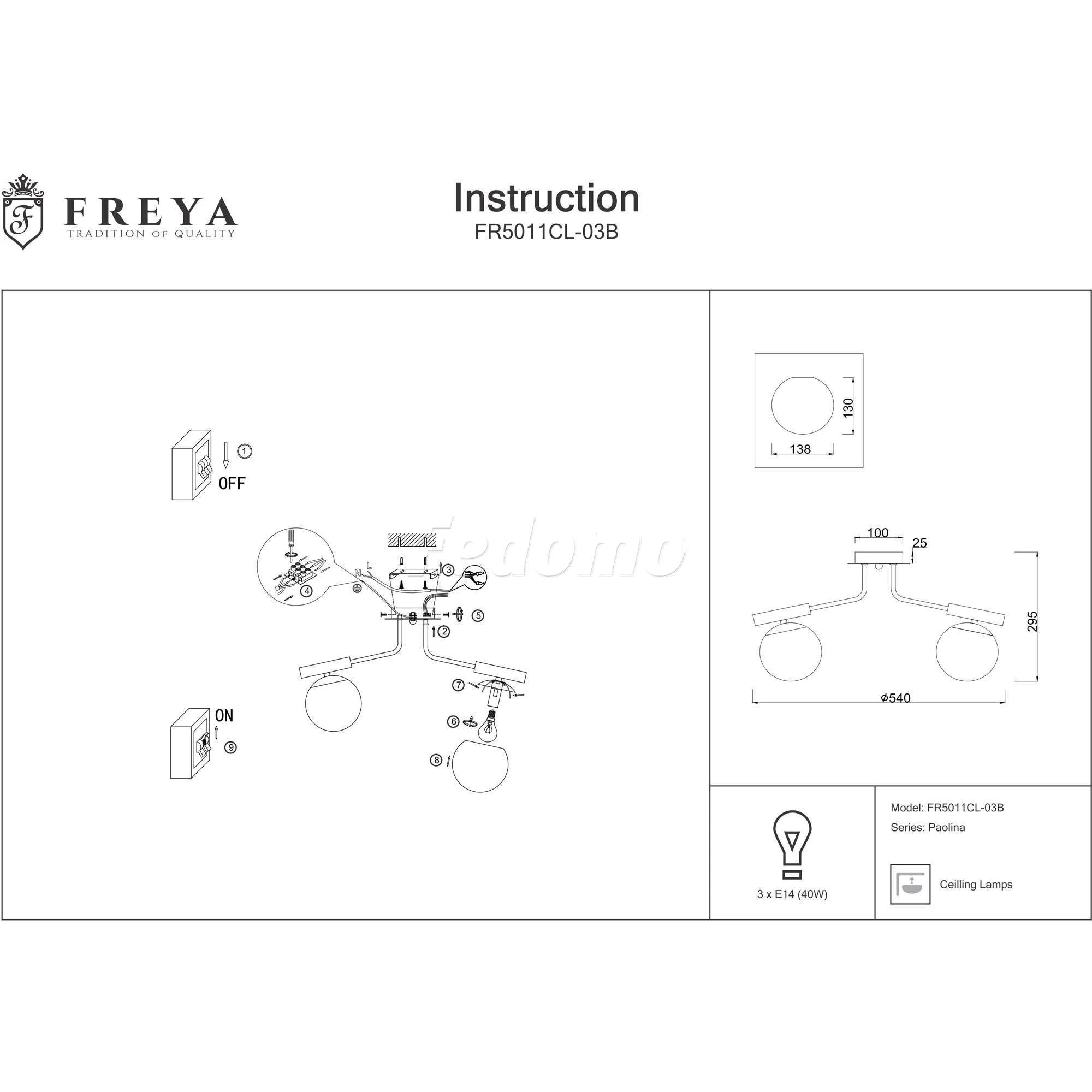 F
FREYA
TRADITION OF QUALITY

Instruction
FR5011CL-03B

①
OFF

Fedomo

N L
③
④
⑤
②
⑦
⑥
⑧

ON
⑨

130
138

100
25
295
$\phi$540

3 x E14 (40W)

Model: FR5011CL-03B
Series: Paolina

Ceilling Lamps