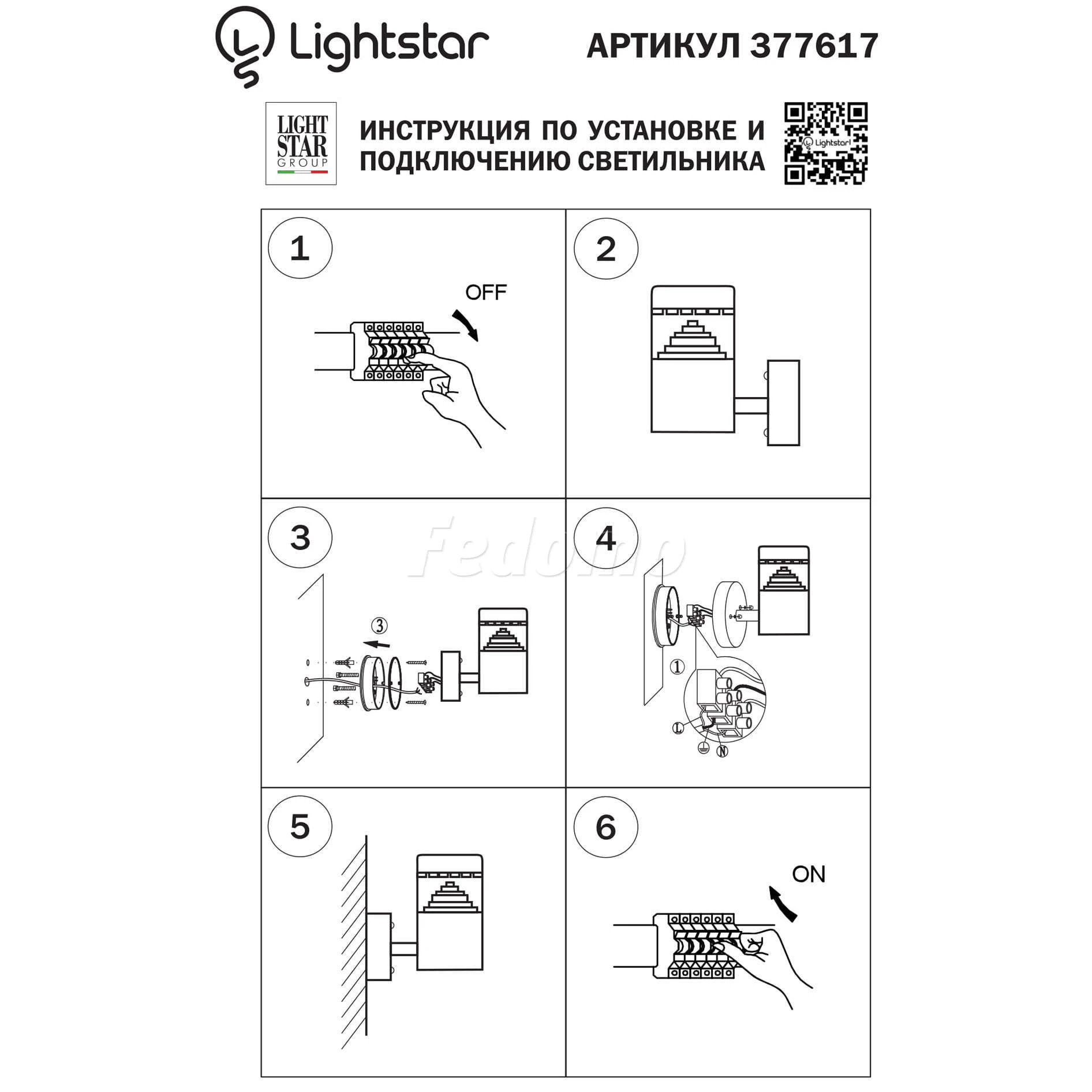 Lightstar АРТИКУЛ 377617

LIGHT STAR GROUP

ИНСТРУКЦИЯ ПО УСТАНОВКЕ И ПОДКЛЮЧЕНИЮ СВЕТИЛЬНИКА

Lightstar

1

OFF

2

3

Fedomo

③

4

①

L

N

5

6

ON