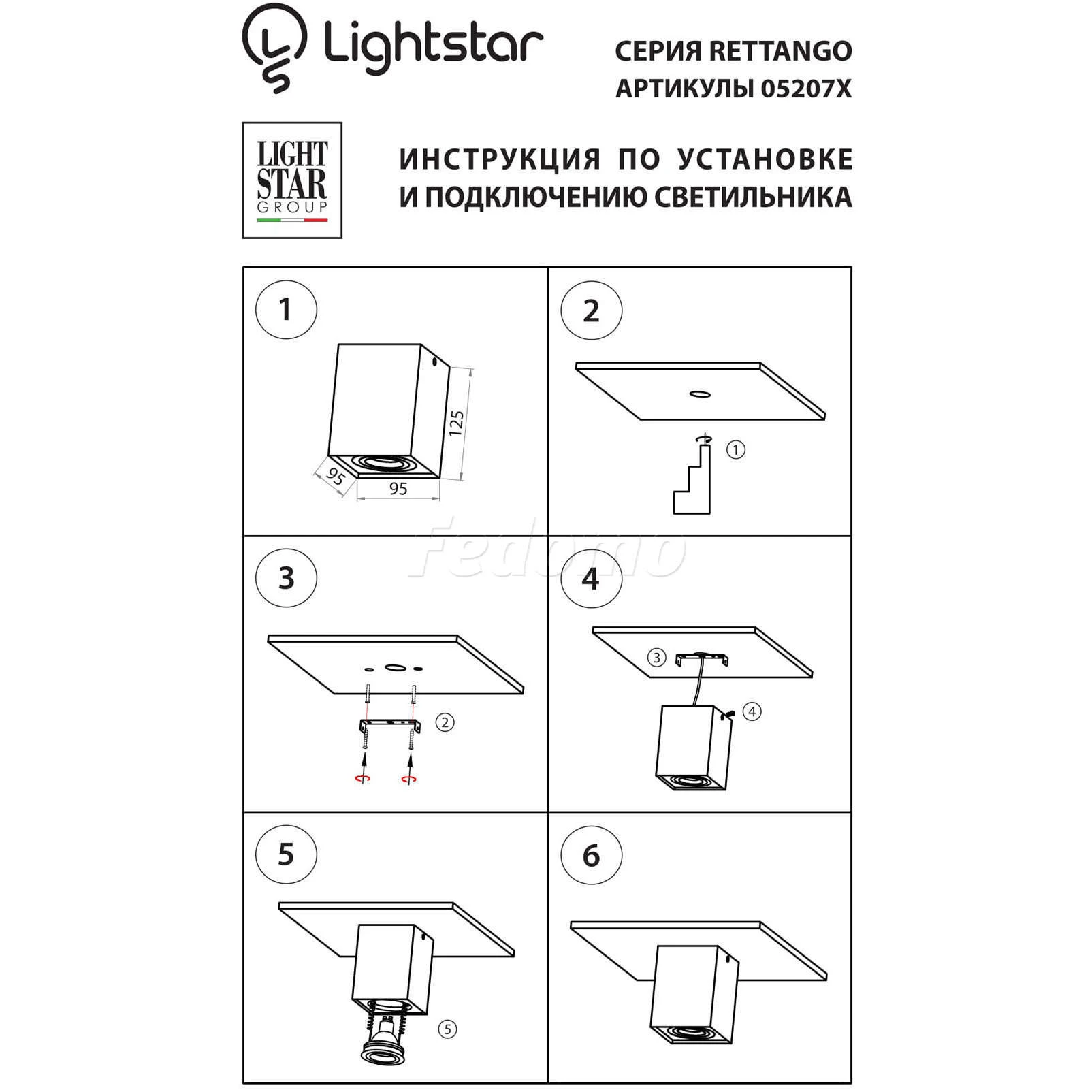 Lightstar

СЕРИЯ RETTANGO
АРТИКУЛЫ 05207X

LIGHT STAR GROUP

ИНСТРУКЦИЯ ПО УСТАНОВКЕ И ПОДКЛЮЧЕНИЮ СВЕТИЛЬНИКА

1

125

95

95

2

①

Fedomo

3

②

4

③

④

5

⑤

6