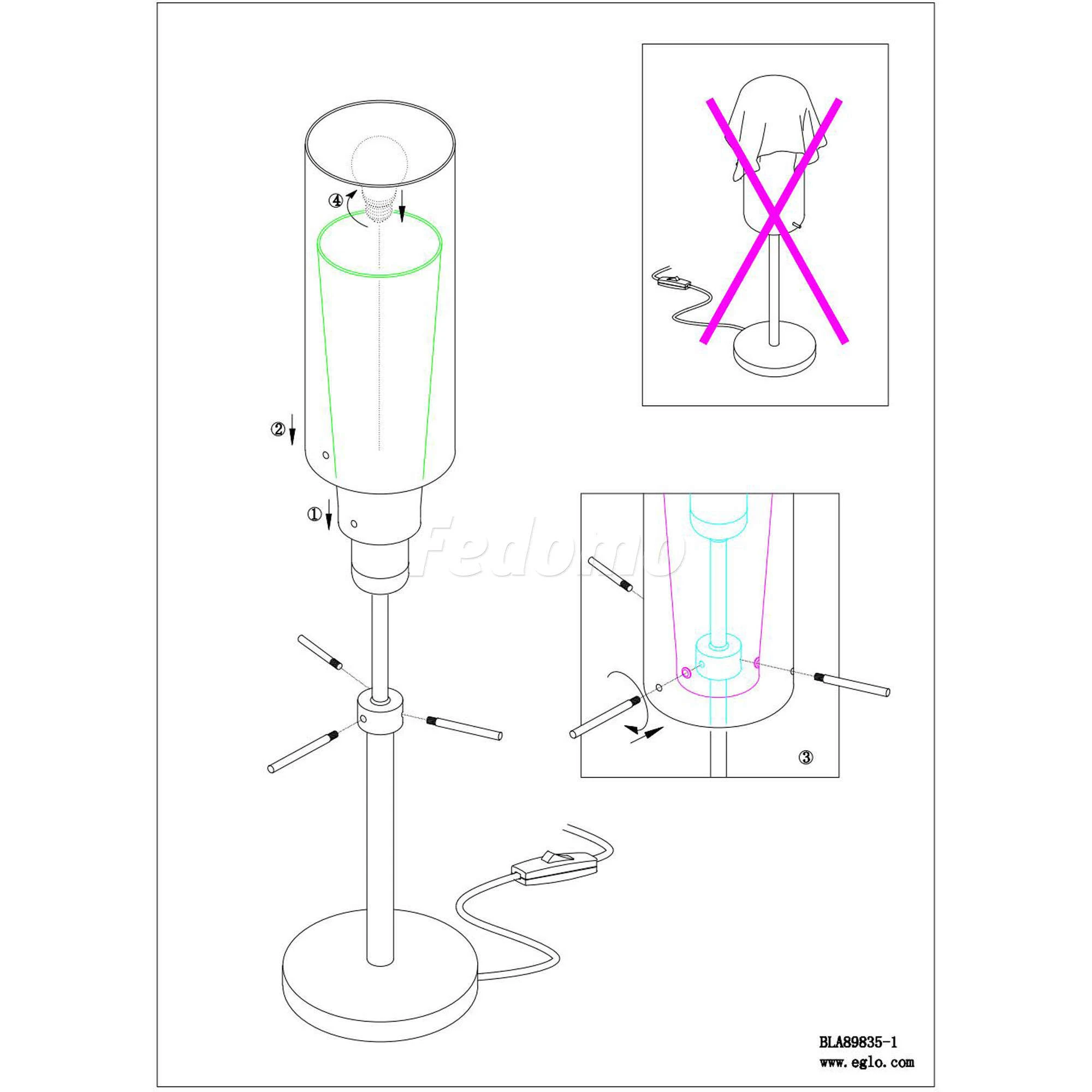 ④

②

①

Fedomo

③

BLA89835-1
www.eglo.com