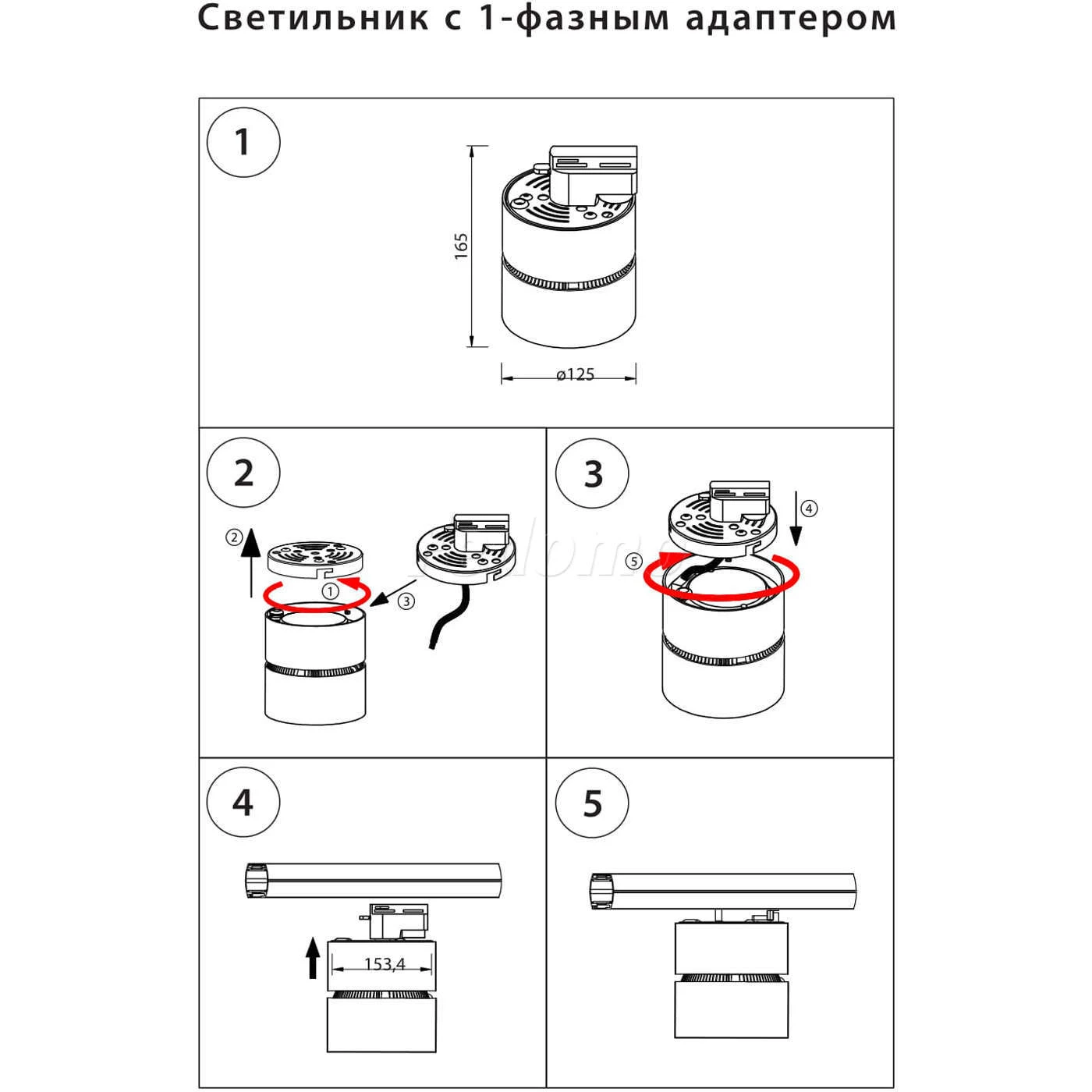 Светильник с 1-фазным адаптером

1

165

ø125

2

②

①

③

3

④

⑤

4

153,4

5