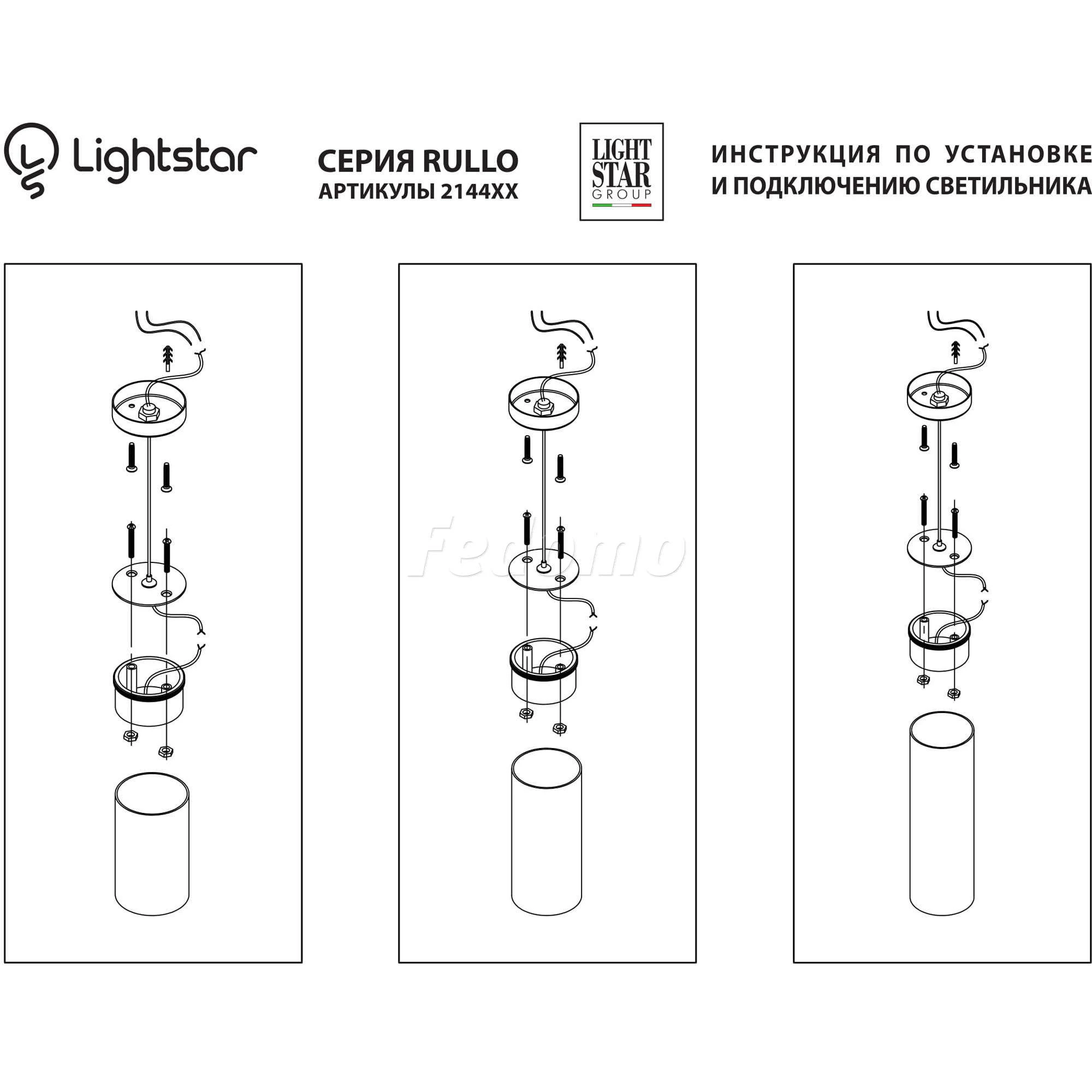 Lightstar

СЕРИЯ RULLO
АРТИКУЛЫ 2144XX

LIGHT STAR GROUP

ИНСТРУКЦИЯ ПО УСТАНОВКЕ
И ПОДКЛЮЧЕНИЮ СВЕТИЛЬНИКА

Fedomo