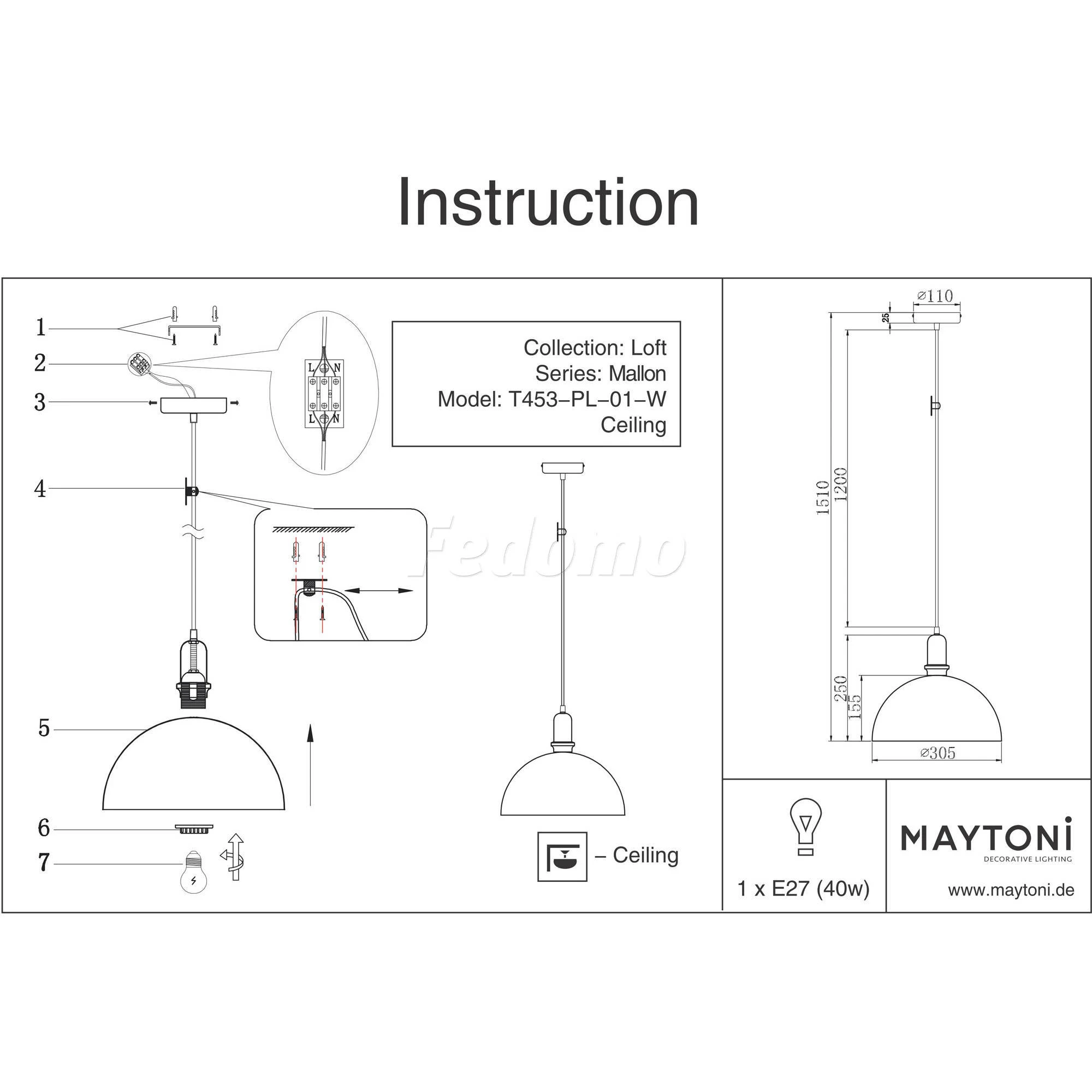 Instruction

1
2
3
4
5
6
7

L N
L N

Collection: Loft
Series: Mallon
Model: T453–PL–01–W
Ceiling

Fedomo

– Ceiling

⌀110
25
1510
1200
250
155
⌀305

1 x E27 (40w)

MAYTONI
DECORATIVE LIGHTING

www.maytoni.de