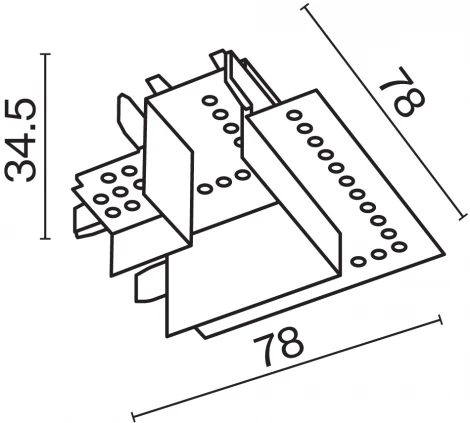 34.5

78

78