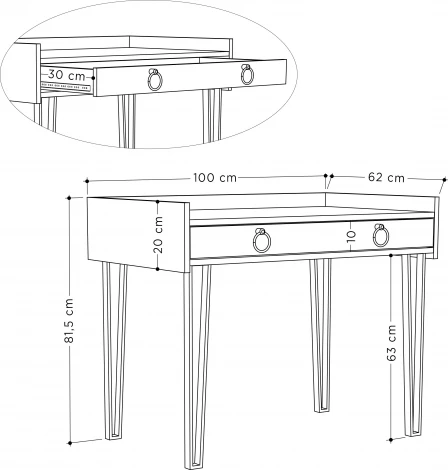 30 cm

100 cm

62 cm

20 cm

10

81,5 cm

63 cm