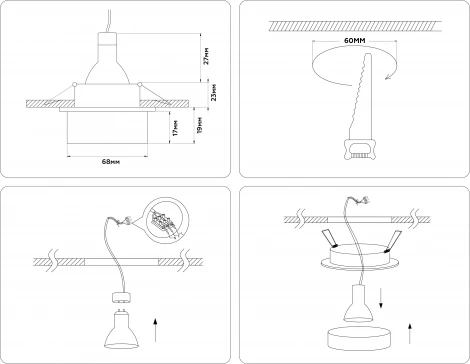 27мм
23мм
17мм
19мм
68мм
60ММ