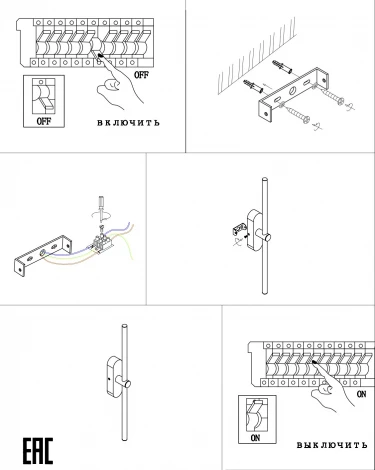 OFF
OFF
ВКЛЮЧИТЬ
ON
ON
ВЫКЛЮЧИТЬ
EAC