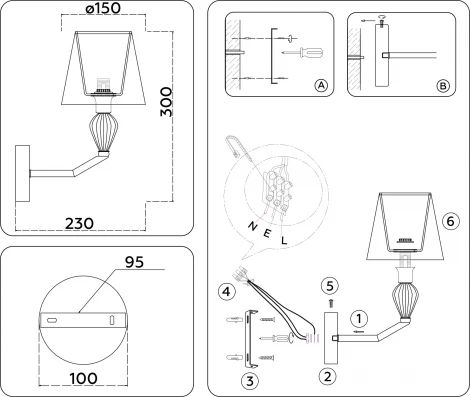 ø150

300

230

95

100

A

B

N E L

6

4

5

1

3

2