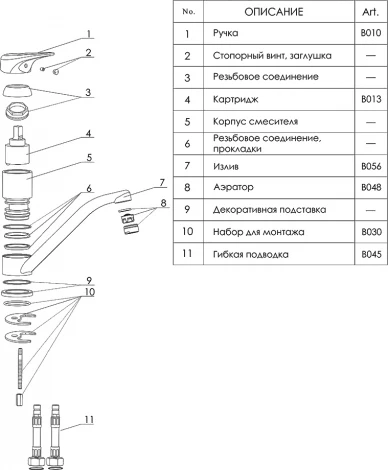 1
2
3
4
5
6
7
8
9
10
11

| No. | ОПИСАНИЕ | Art. |
|---|---|---|
| 1 | Ручка | B010 |
| 2 | Стопорный винт, заглушка | — |
| 3 | Резьбовое соединение | — |
| 4 | Картридж | B013 |
| 5 | Корпус смесителя | — |
| 6 | Резьбовое соединение, прокладки | — |
| 7 | Излив | B056 |
| 8 | Аэратор | B048 |
| 9 | Декоративная подставка | — |
| 10 | Набор для монтажа | B030 |
| 11 | Гибкая подводка | B045 |