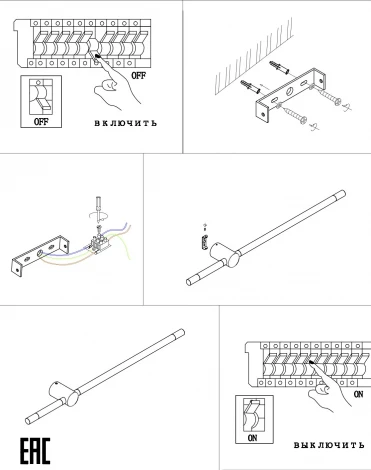 OFF

OFF

ВКЛЮЧИТЬ

EAC

ON

ON

ВЫКЛЮЧИТЬ