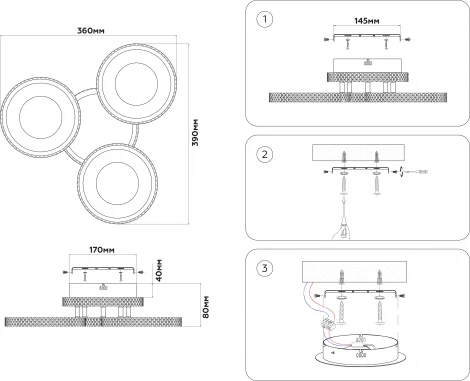 360мм

390мм

170мм

40мм

80мм

1

145мм

2

3