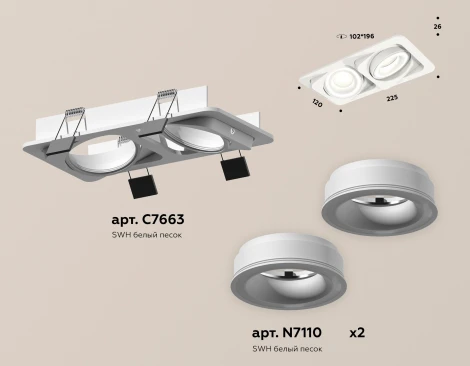 102*196

26

120

225

арт. C7663
SWH белый песок

арт. N7110 x2
SWH белый песок