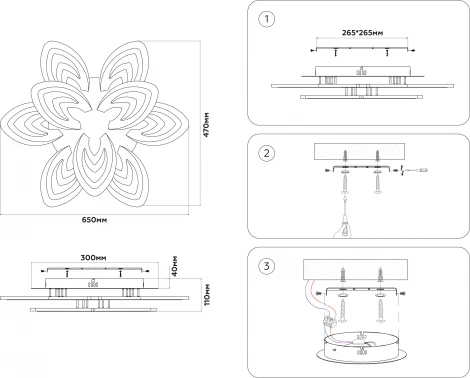 470мм

650мм

300мм

40мм

110мм

1

265*265мм

2

3