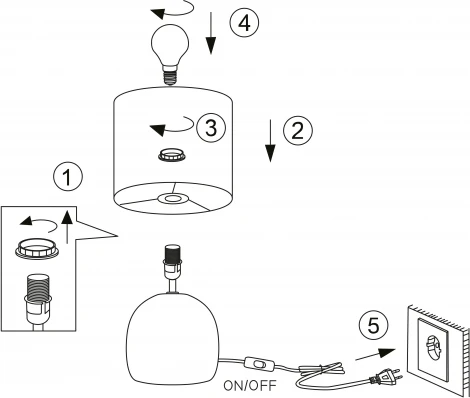 4

3

2

1

5

ON/OFF