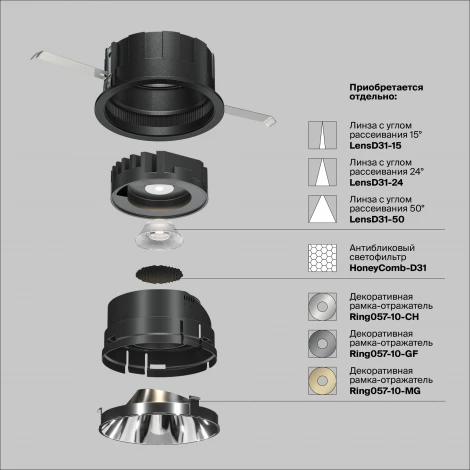 Приобретается отдельно:

Линза с углом рассеивания 15°
LensD31-15

Линза с углом рассеивания 24°
LensD31-24

Линза с углом рассеивания 50°
LensD31-50

Антибликовый светофильтр
HoneyComb-D31

Декоративная рамка-отражатель
Ring057-10-CH

Декоративная рамка-отражатель
Ring057-10-GF

Декоративная рамка-отражатель
Ring057-10-MG