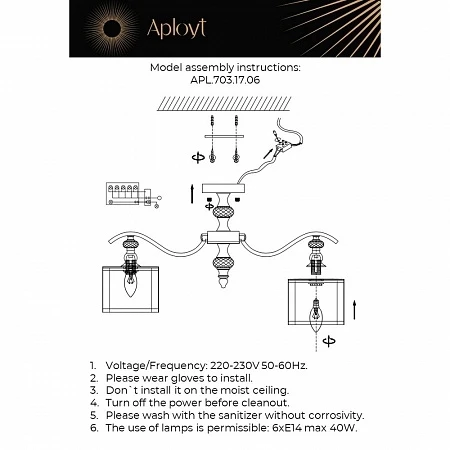 Aployt

Model assembly instructions:
APL.703.17.06

1. Voltage/Frequency: 220-230V 50-60Hz.
2. Please wear gloves to install.
3. Don`t install it on the moist ceiling.
4. Turn off the power before cleanout.
5. Please wash with the sanitizer without corrosivity.
6. The use of lamps is permissible: 6xE14 max 40W.