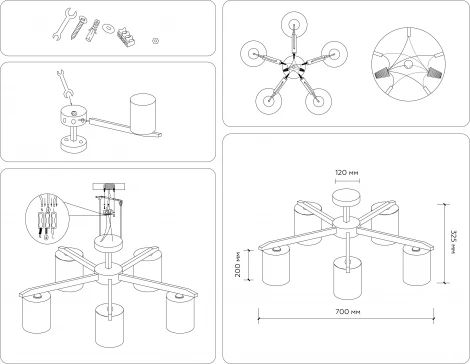 120 мм

325 мм

200 мм

700 мм