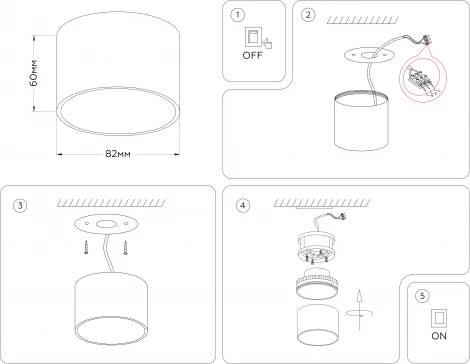 60мм

82мм

1

OFF

2

3

4

5

ON