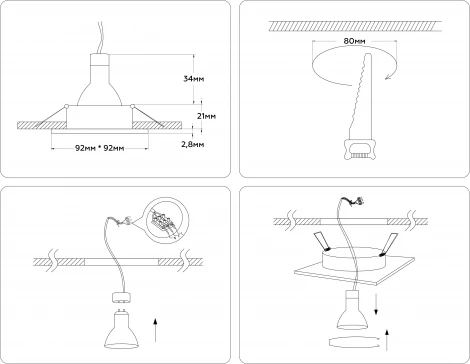 34мм
21мм
2,8мм
92мм * 92мм
80мм