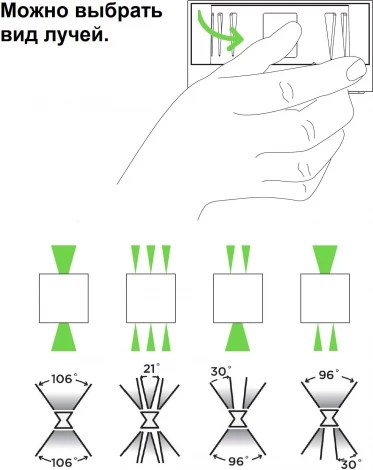 Можно выбрать вид лучей.

106°
106°
21°
30°
96°
96°
30°