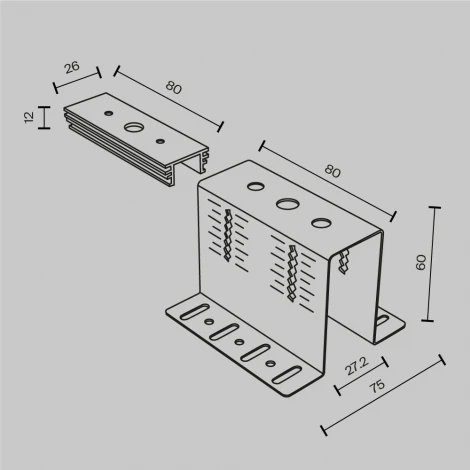 26
80
12
80
60
27.2
75