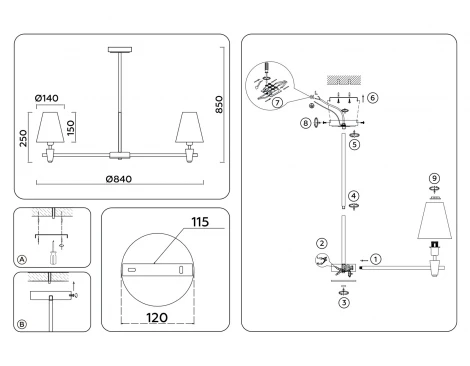 Ø140
250
150
850
Ø840

A

B

115
120

7
6
8
5
4
9
2
1
3