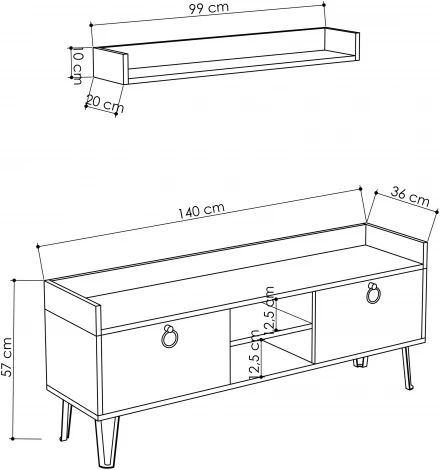 99 cm

10 cm

20 cm

140 cm

36 cm

57 cm

12,5 cm

12,5 cm