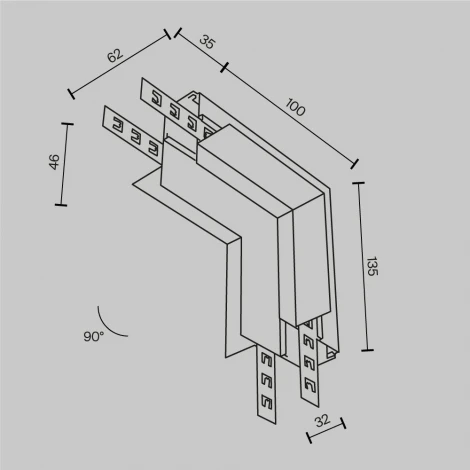 62
35
100
46
135
90°
32