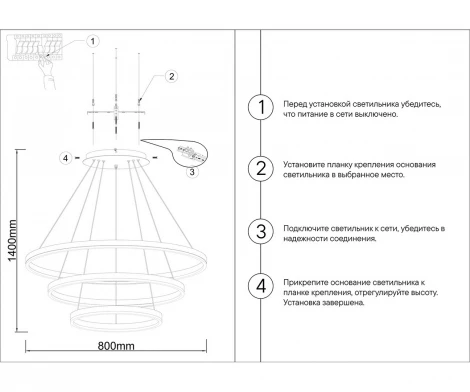 1

2

4

3

1400mm

800mm

1 Перед установкой светильника убедитесь, что питание в сети выключено.

2 Установите планку крепления основания светильника в выбранное место.

3 Подключите светильник к сети, убедитесь в надежности соединения.

4 Прикрепите основание светильника к планке крепления, отрегулируйте высоту. Установка завершена.