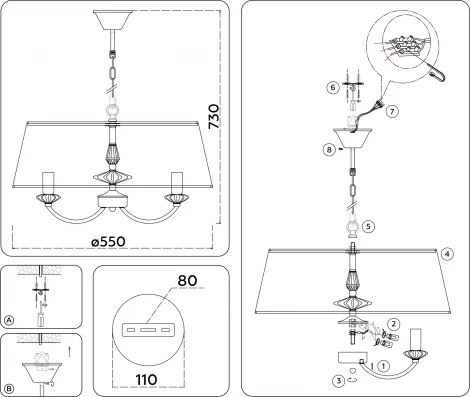 730

ø550

A

B

80

110

6

7

8

5

4

2

1

3