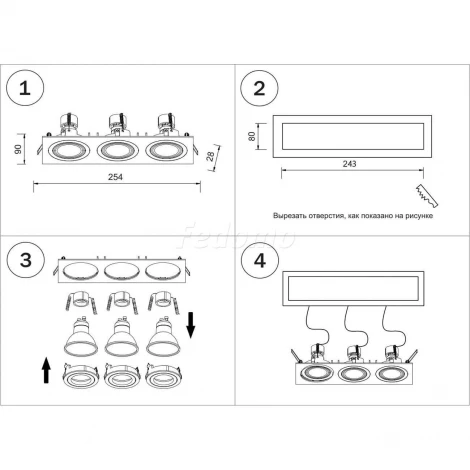 1

90

28

254

2

80

243

Вырезать отверстия, как показано на рисунке

Fedomo

3

4