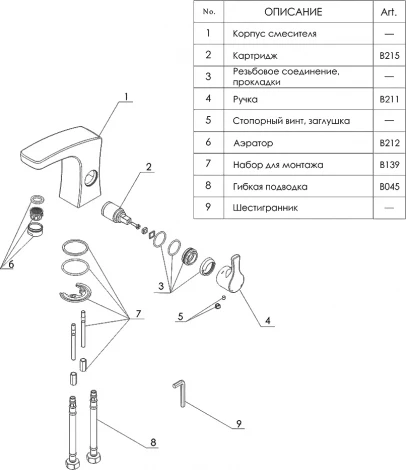 | No. | ОПИСАНИЕ | Art. |
|---|---|---|
| 1 | Корпус смесителя | — |
| 2 | Картридж | B215 |
| 3 | Резьбовое соединение, прокладки | — |
| 4 | Ручка | B211 |
| 5 | Стопорный винт, заглушка | — |
| 6 | Аэратор | B212 |
| 7 | Набор для монтажа | B139 |
| 8 | Гибкая подводка | B045 |
| 9 | Шестигранник | — |

1
2
6
3
7
5
4
9
8