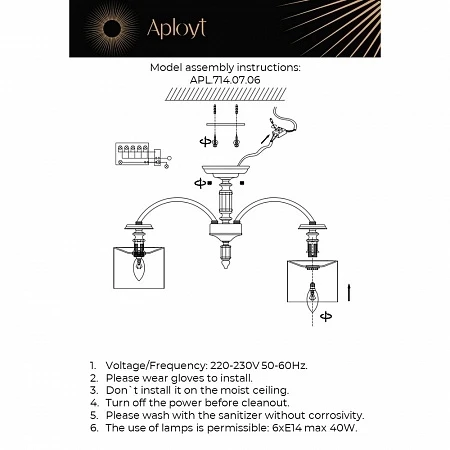 Aployt

Model assembly instructions:
APL.714.07.06

1. Voltage/Frequency: 220-230V 50-60Hz.
2. Please wear gloves to install.
3. Don`t install it on the moist ceiling.
4. Turn off the power before cleanout.
5. Please wash with the sanitizer without corrosivity.
6. The use of lamps is permissible: 6xE14 max 40W.