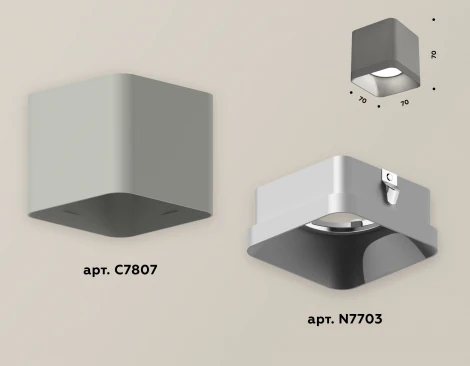 70

70

70

арт. C7807

арт. N7703