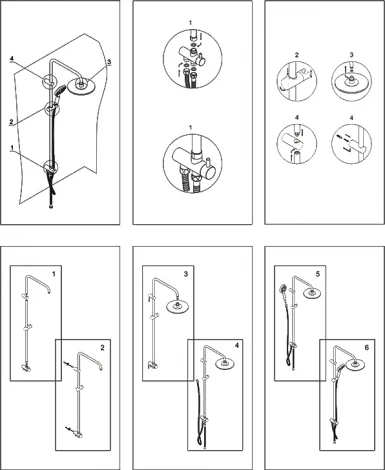 4
3
2
1

1

1

2
3

4
4

1
2

3
4

5
6